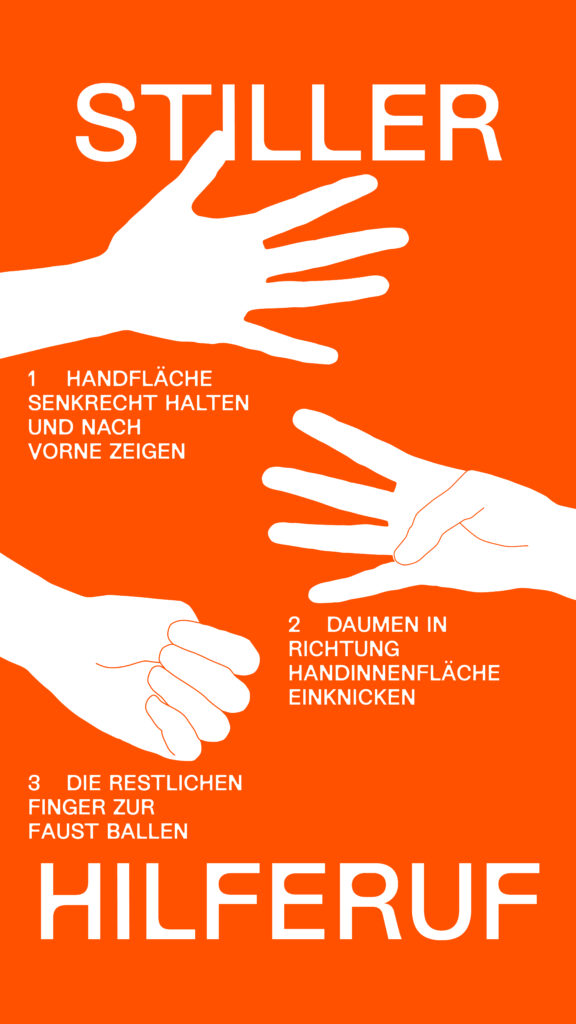 STILLER

1 HANDFLÄCHE SENKRECHT HALTEN UND NACH VORNE ZEIGEN

2 DAUMEN IN RICHTUNG HANDINNENFLÄCHE EINKNICKEN

3 DIE RESTLICHEN FINGER ZUR FAUST BALLEN

HILFERUF